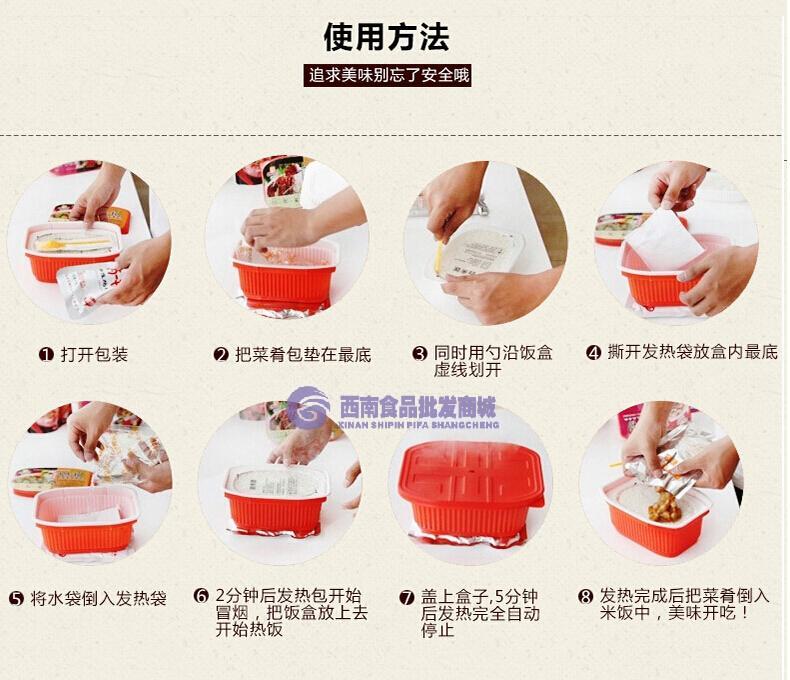 使用方法

追求美味别忘了安全哦

❶ 打开包装

❷ 把菜肴包垫在最底

❸ 同时用勺沿饭盒虚线划开

❹ 撕开发热袋放盒内最底

西南食品批发商城
XINAN SHIPIN PIFA SHANGCHENG

❺ 将水袋倒入发热袋

❻ 2分钟后发热包开始冒烟，把饭盒放上去开始热饭

❼ 盖上盒子,5分钟后发热完全自动停止

❽ 发热完成后把菜肴倒入米饭中，美味开吃！